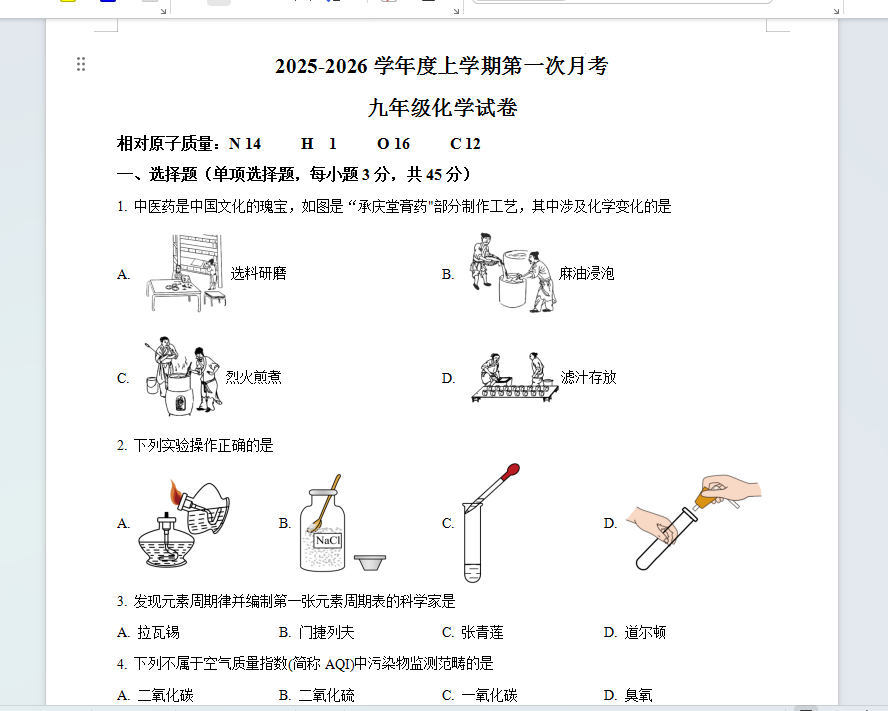 2025-2026 学年度上学期第一次月考

九年级化学试卷

相对原子质量：N 14　　H 1　　O 16　　C 12

一、选择题（单项选择题，每小题 3 分，共 45 分）

1. 中医药是中国文化的瑰宝，如图是 “承庆堂膏药"部分制作工艺，其中涉及化学变化的是

A. 选料研磨

B. 麻油浸泡

C. 烈火煎煮

D. 滤汁存放

2. 下列实验操作正确的是

A.

B. NaCl

C.

D.

3. 发现元素周期律并编制第一张元素周期表的科学家是

A. 拉瓦锡　　B. 门捷列夫　　C. 张青莲　　D. 道尔顿

4. 下列不属于空气质量指数(简称 AQI)中污染物监测范畴的是

A. 二氧化碳　　B. 二氧化硫　　C. 一氧化碳　　D. 臭氧