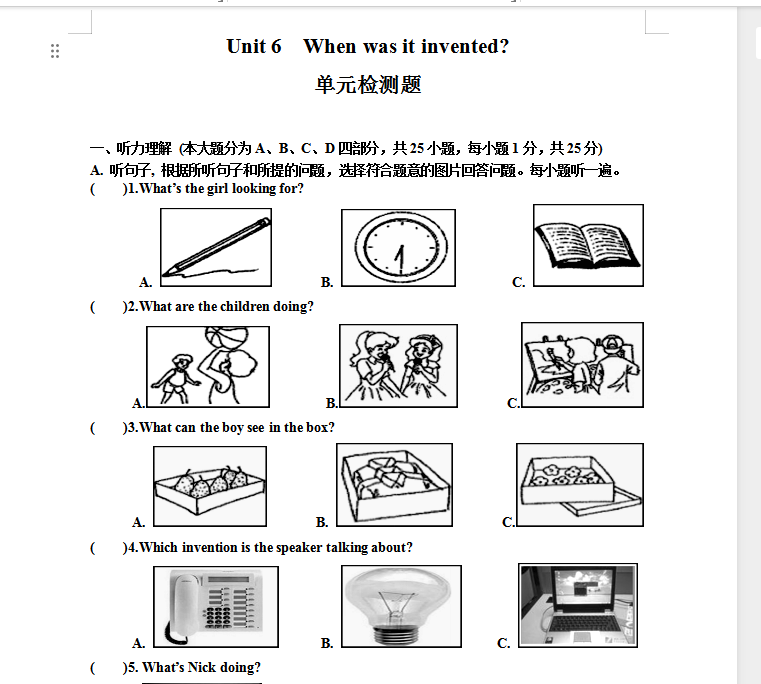 Unit 6 When was it invented?

单元检测题

一、听力理解（本大题分为 A、B、C、D 四部分，共 25 小题，每小题 1 分，共 25 分）

A. 听句子，根据所听句子和所提的问题，选择符合题意的图片回答问题。每小题听一遍。

( )1.What's the girl looking for?

A. B. C.

( )2.What are the children doing?

A. B. C.

( )3.What can the boy see in the box?

A. B. C.

( )4.Which invention is the speaker talking about?

A. B. C.

( )5. What's Nick doing?